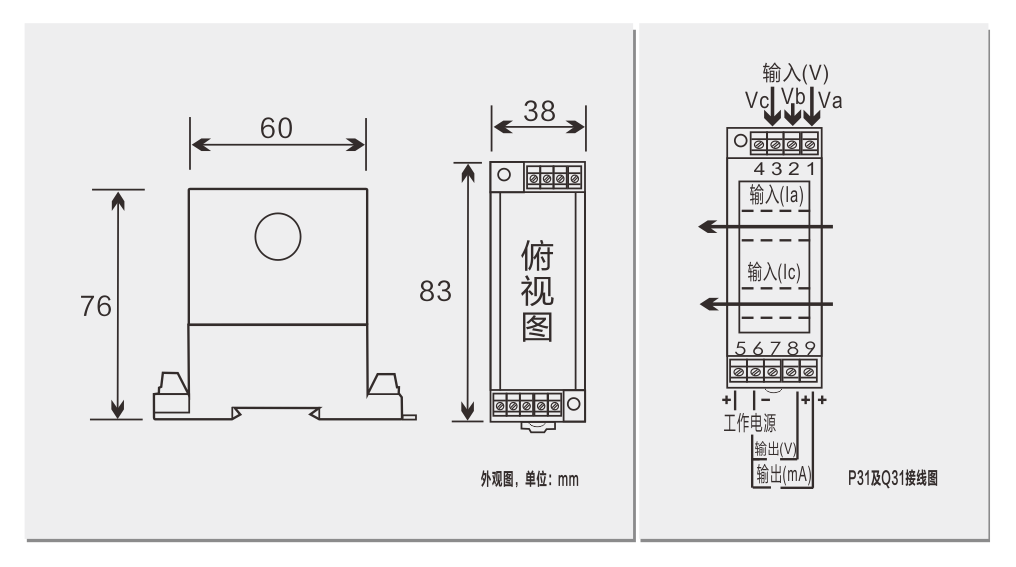 60

76

38

83

俯视图

外观图，单位：mm

输入(V)
Vc Vb Va

4 3 2 1

输入(Ia)

输入(Ic)

5 6 7 8 9

+ - + +

工作电源

输出(V)

输出(mA)

P31及Q31接线图