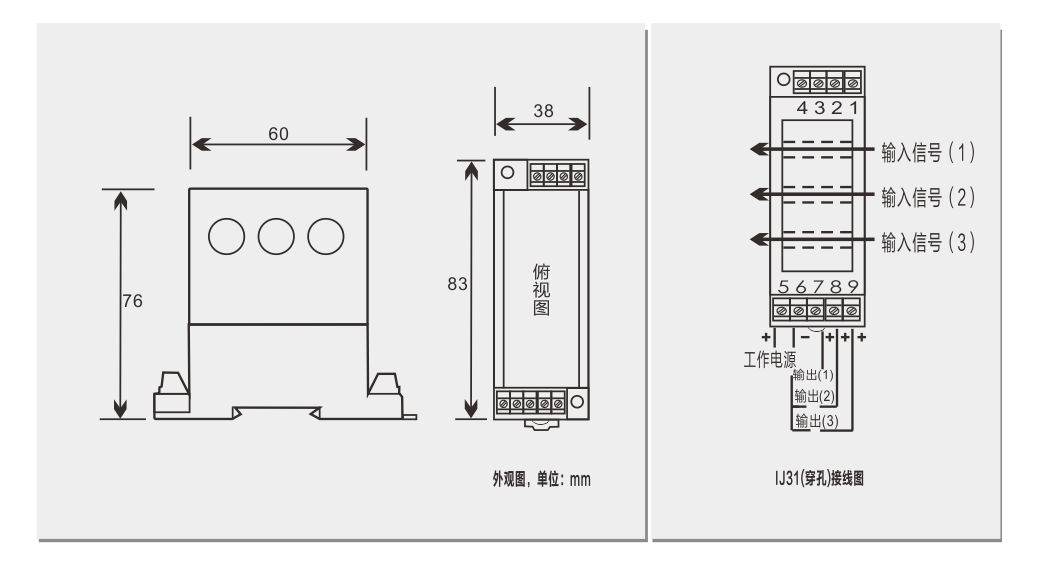 60

76

38

83

俯视图

外观图，单位：mm

4 3 2 1

输入信号（1）

输入信号（2）

输入信号（3）

5 6 7 8 9

+ − + + +

工作电源

输出(1)

输出(2)

输出(3)

IJ31(穿孔)接线图